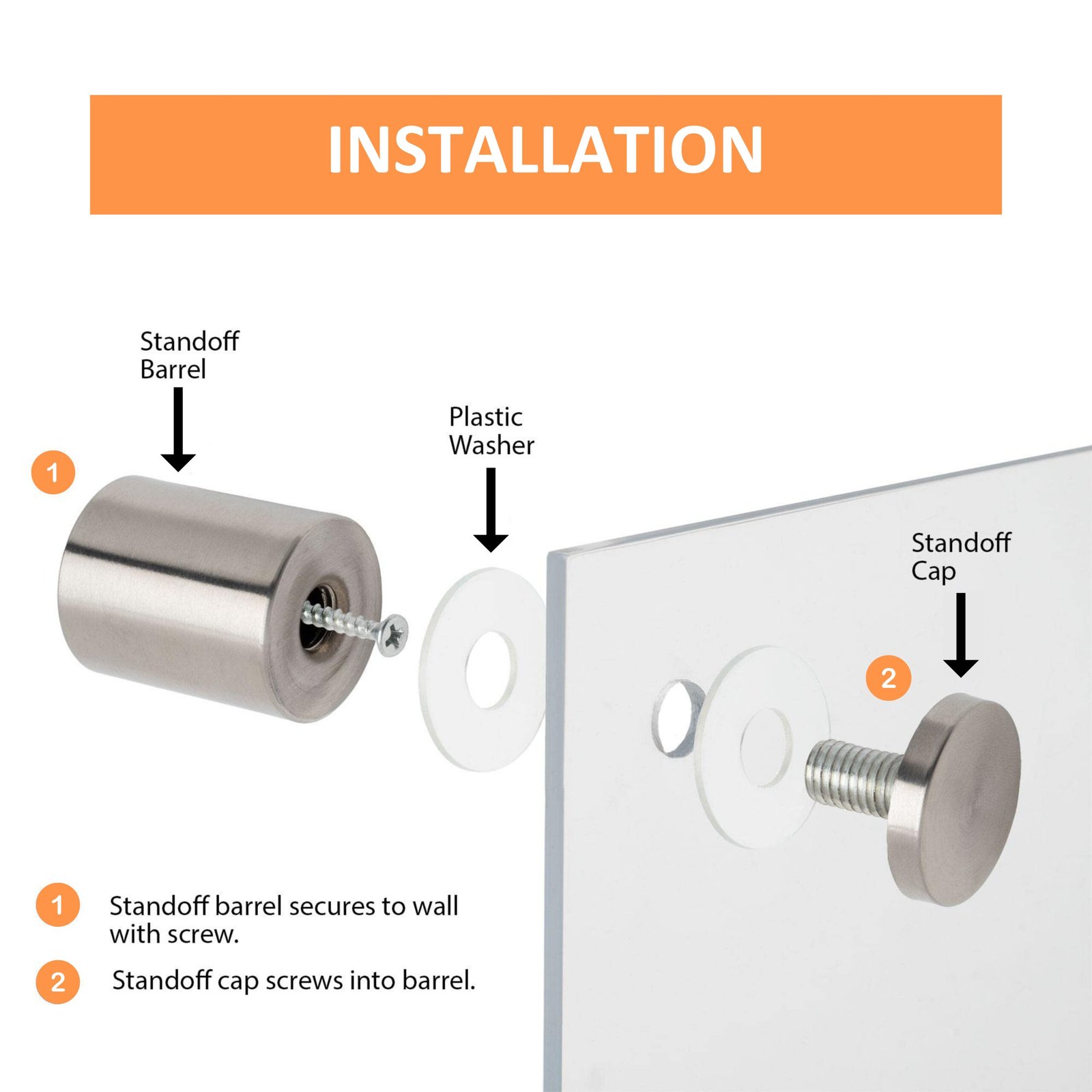 INSTALLATION

Standoff Barrel

1

Plastic Washer

Standoff Cap

2

1 Standoff barrel secures to wall with screw.

2 Standoff cap screws into barrel.