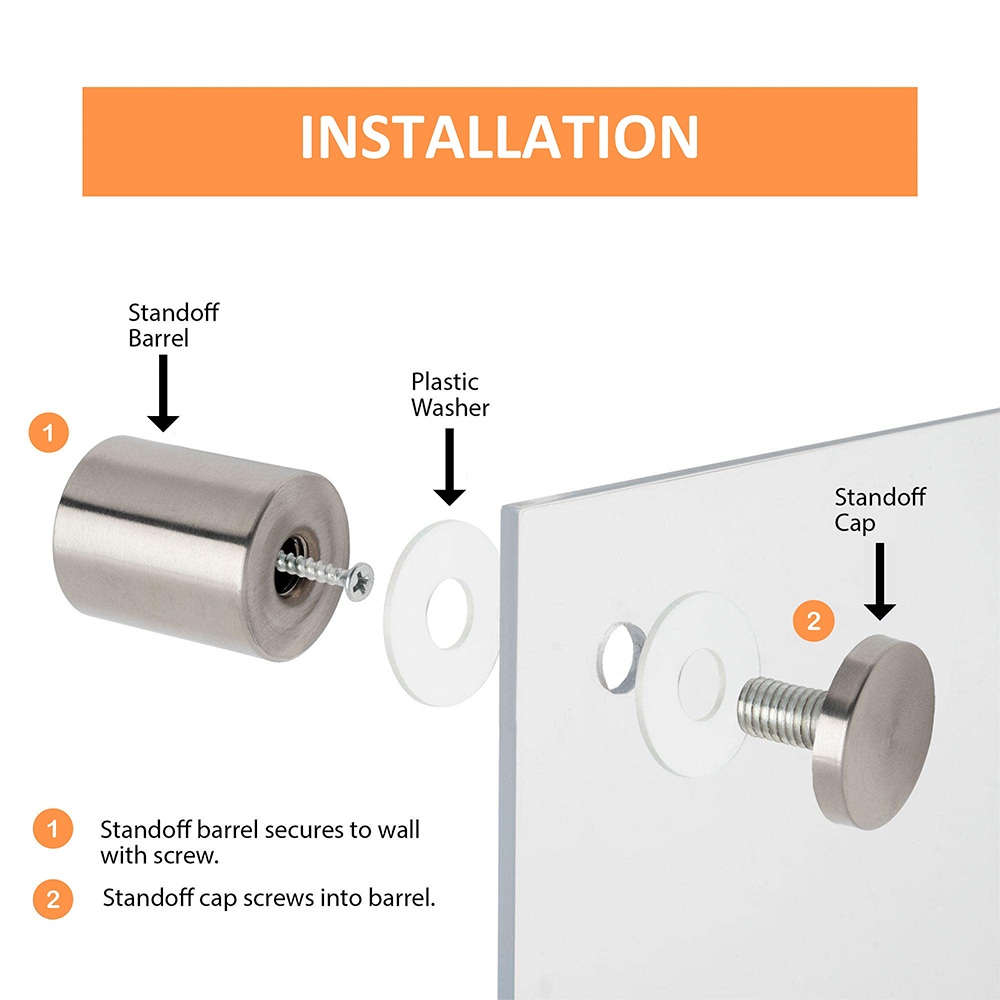 INSTALLATION

Standoff Barrel

1

Plastic Washer

Standoff Cap

2

1 Standoff barrel secures to wall with screw.

2 Standoff cap screws into barrel.